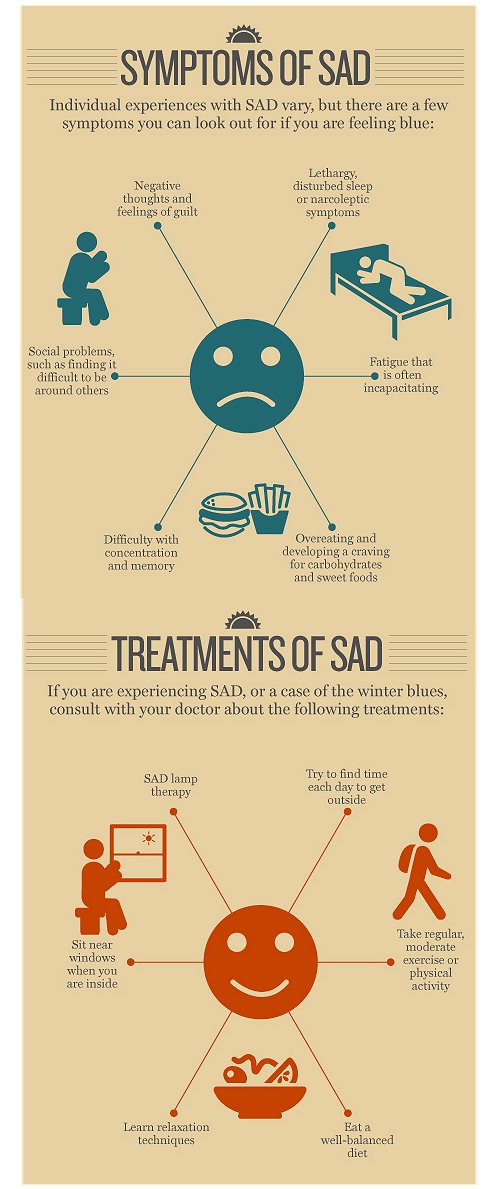 SYMPTOMS OF SAD

Individual experiences with SAD vary, but there are a few symptoms you can look out for if you are feeling blue:

Negative thoughts and feelings of guilt

Lethargy, disturbed sleep or narcoleptic symptoms

Social problems, such as finding it difficult to be around others

Fatigue that is often incapacitating

Difficulty with concentration and memory

Overeating and developing a craving for carbohydrates and sweet foods

TREATMENTS OF SAD

If you are experiencing SAD, or a case of the winter blues, consult with your doctor about the following treatments:

SAD lamp therapy

Try to find time each day to get outside

Sit near windows when you are inside

Take regular, moderate exercise or physical activity

Learn relaxation techniques

Eat a well-balanced diet