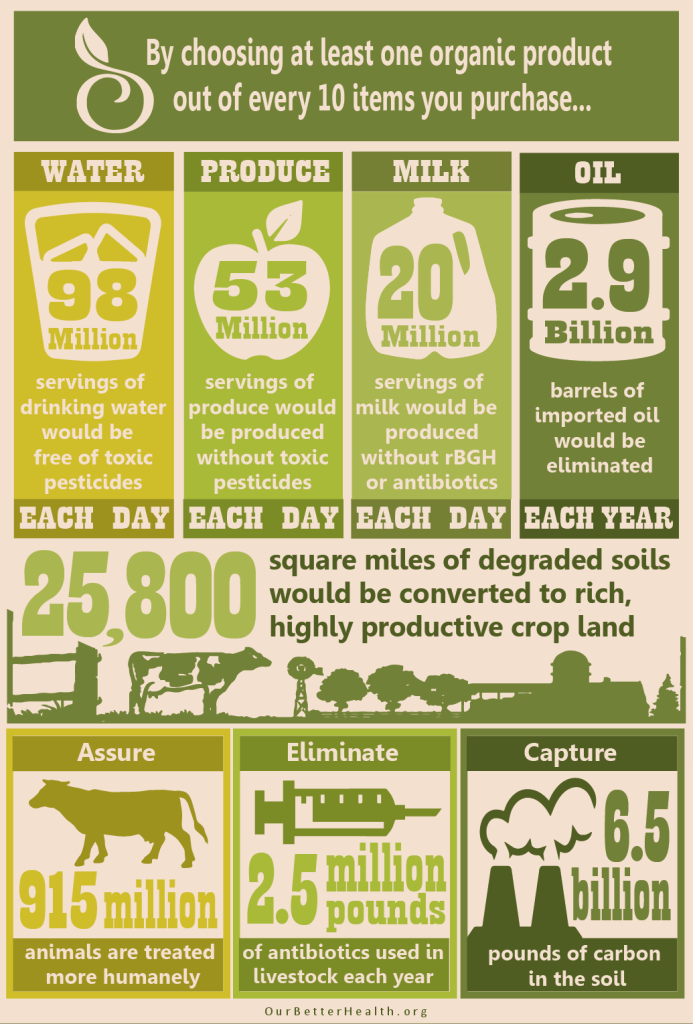 By choosing at least one organic product out of every 10 items you purchase...

WATER

98 Million

servings of drinking water would be free of toxic pesticides

EACH DAY

PRODUCE

53 Million

servings of produce would be produced without toxic pesticides

EACH DAY

MILK

20 Million

servings of milk would be produced without rBGH or antibiotics

EACH DAY

OIL

2.9 Billion

barrels of imported oil would be eliminated

EACH YEAR

25,800 square miles of degraded soils would be converted to rich, highly productive crop land

Assure

915 million

animals are treated more humanely

Eliminate

2.5 million pounds

of antibiotics used in livestock each year

Capture

6.5 billion

pounds of carbon in the soil

OurBetterHealth.org